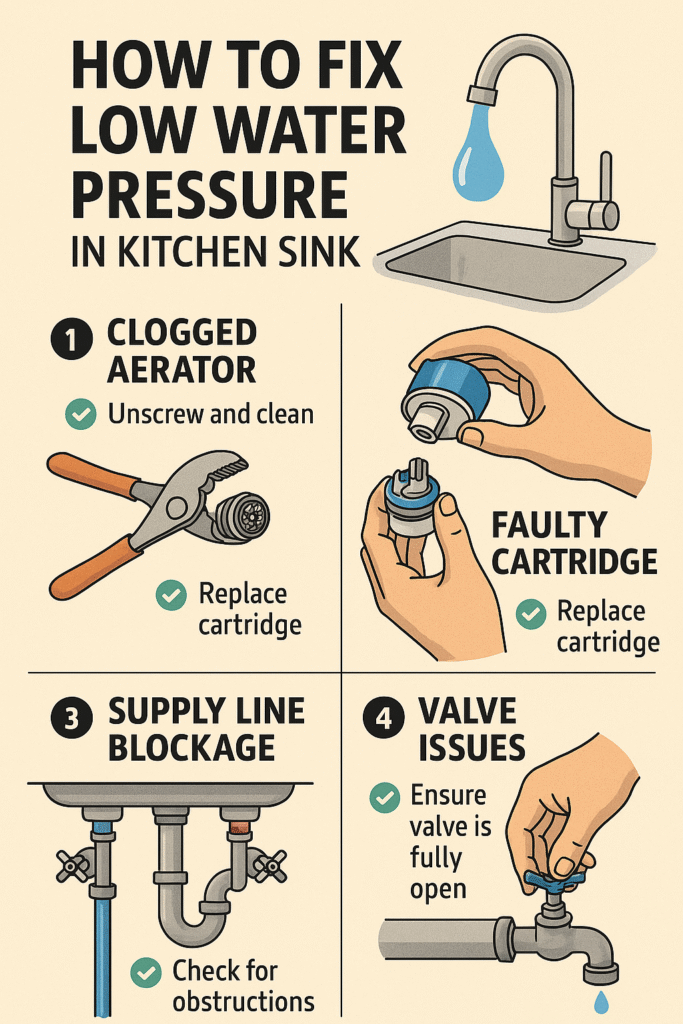 HOW TO FIX LOW WATER PRESSURE
IN KITCHEN SINK

1 CLOGGED AERATOR
Unscrew and clean

Replace cartridge

FAULTY CARTRIDGE
Replace cartridge

3 SUPPLY LINE BLOCKAGE
Check for obstructions

4 VALVE ISSUES
Ensure valve is fully open